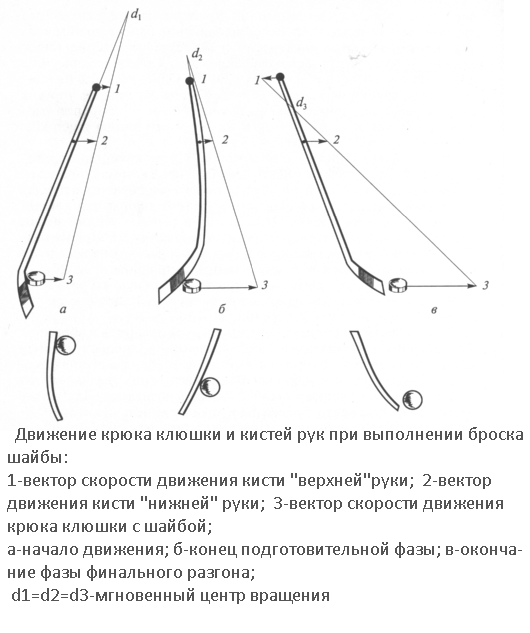 $d_1$

1

2

3

а

$d_2$

1

2

3

б

1

$d_3$

2

3

в

Движение крюка клюшки и кистей рук при выполнении броска шайбы:
1-вектор скорости движения кисти "верхней"руки; 2-вектор движения кисти "нижней" руки; 3-вектор скорости движения крюка клюшки с шайбой;
а-начало движения; б-конец подготовительной фазы; в-окончание фазы финального разгона;
d1=d2=d3-мгновенный центр вращения